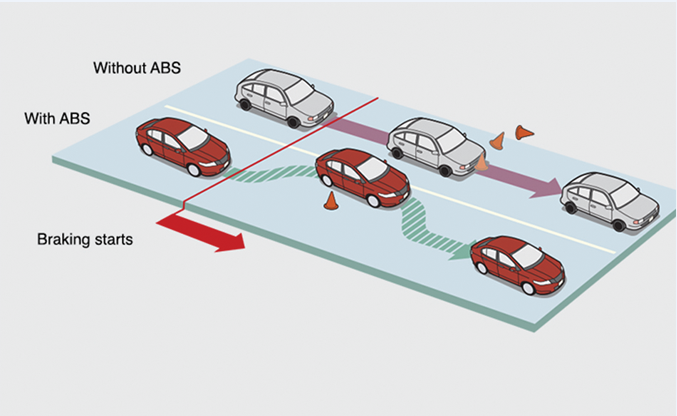 Without ABS

With ABS

Braking starts